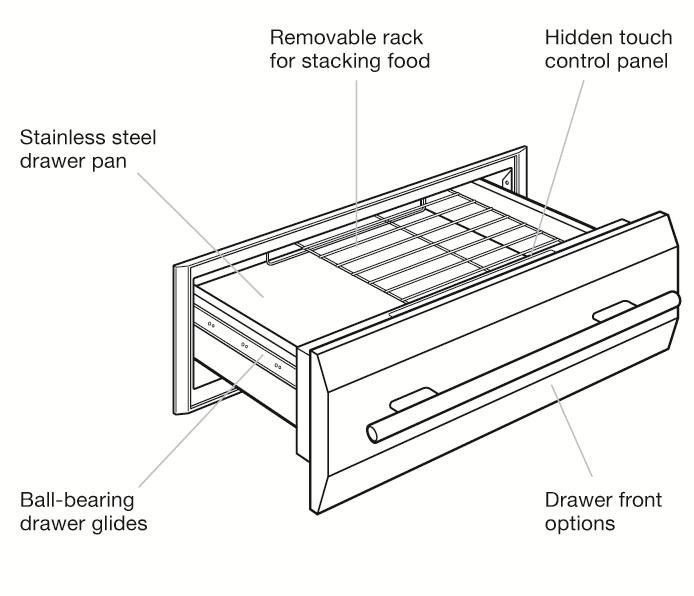 Removable rack for stacking food

Hidden touch control panel

Stainless steel drawer pan

Ball-bearing drawer glides

Drawer front options